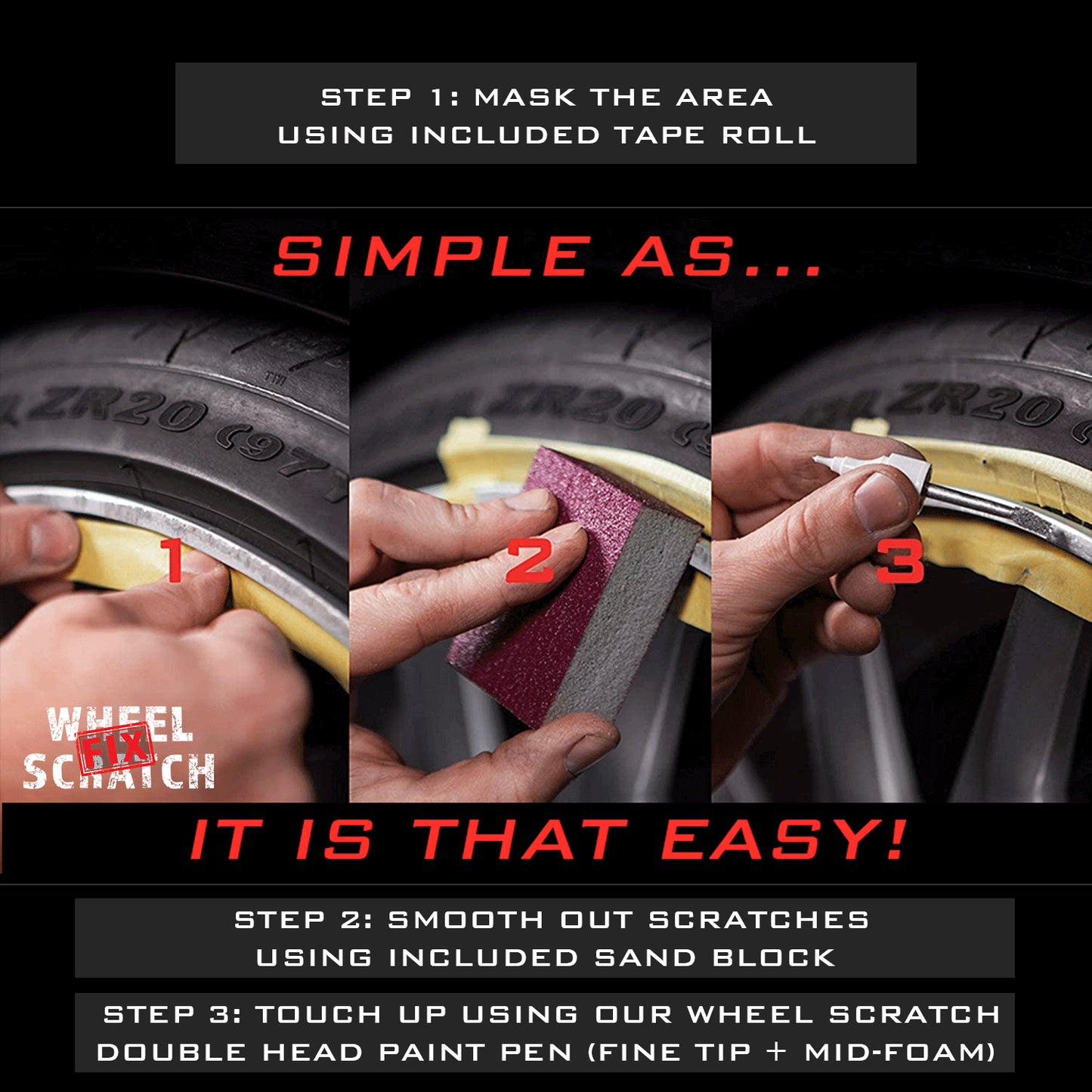 STEP 1: MASK THE AREA USING INCLUDED TAPE ROLL

SIMPLE AS...

ZR20 (97

ZR20

ZR20

1

2

3

WHEEL FIX SCRATCH

IT IS THAT EASY!

STEP 2: SMOOTH OUT SCRATCHES USING INCLUDED SAND BLOCK

STEP 3: TOUCH UP USING OUR WHEEL SCRATCH DOUBLE HEAD PAINT PEN (FINE TIP + MID-FOAM)